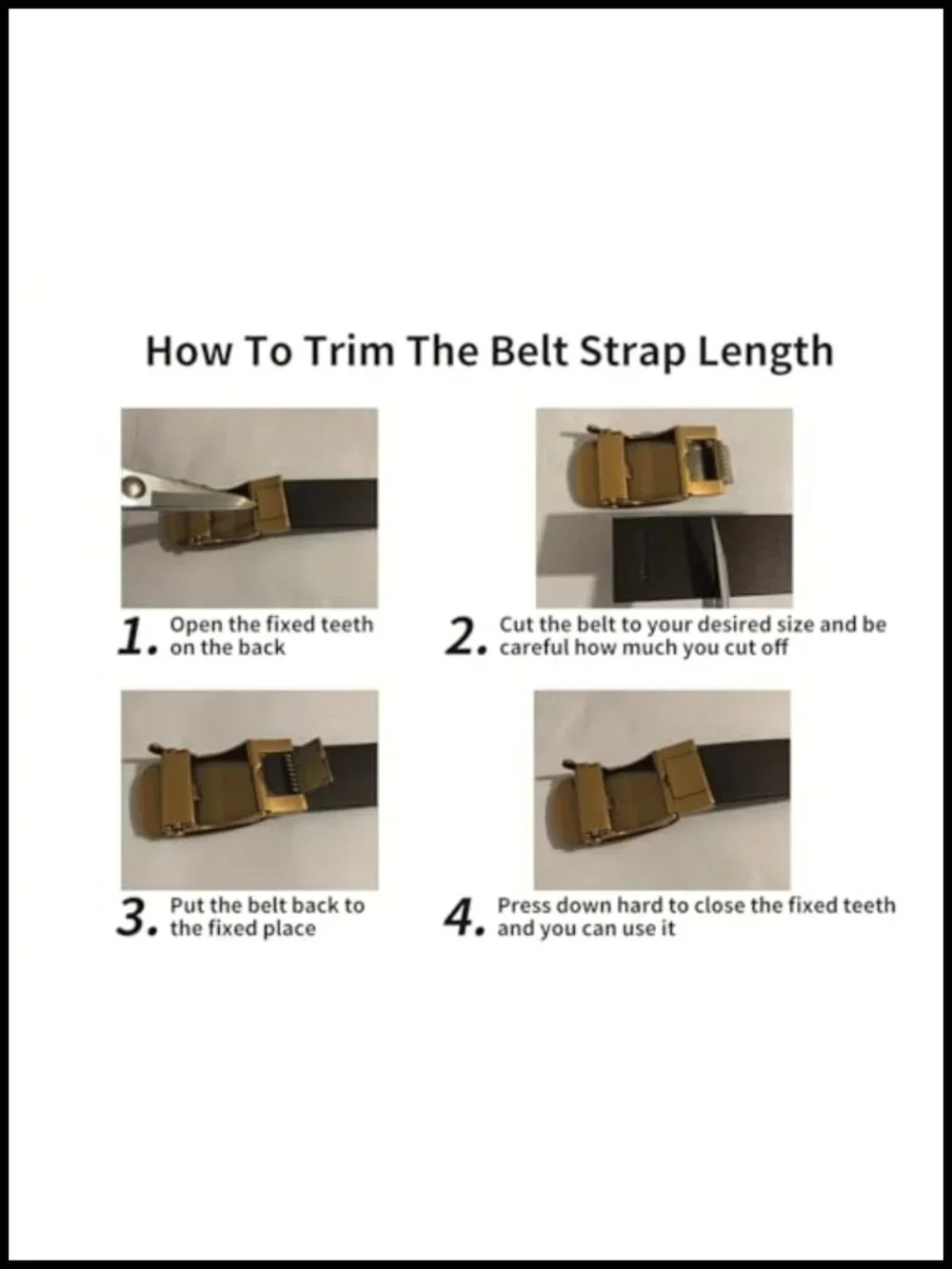 How To Trim The Belt Strap Length

1. Open the fixed teeth on the back

2. Cut the belt to your desired size and be careful how much you cut off

3. Put the belt back to the fixed place

4. Press down hard to close the fixed teeth and you can use it